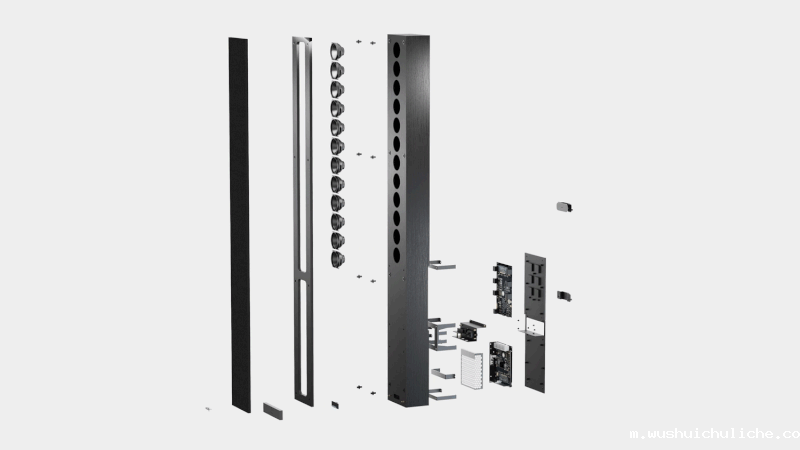 m.wushuichuliche.co